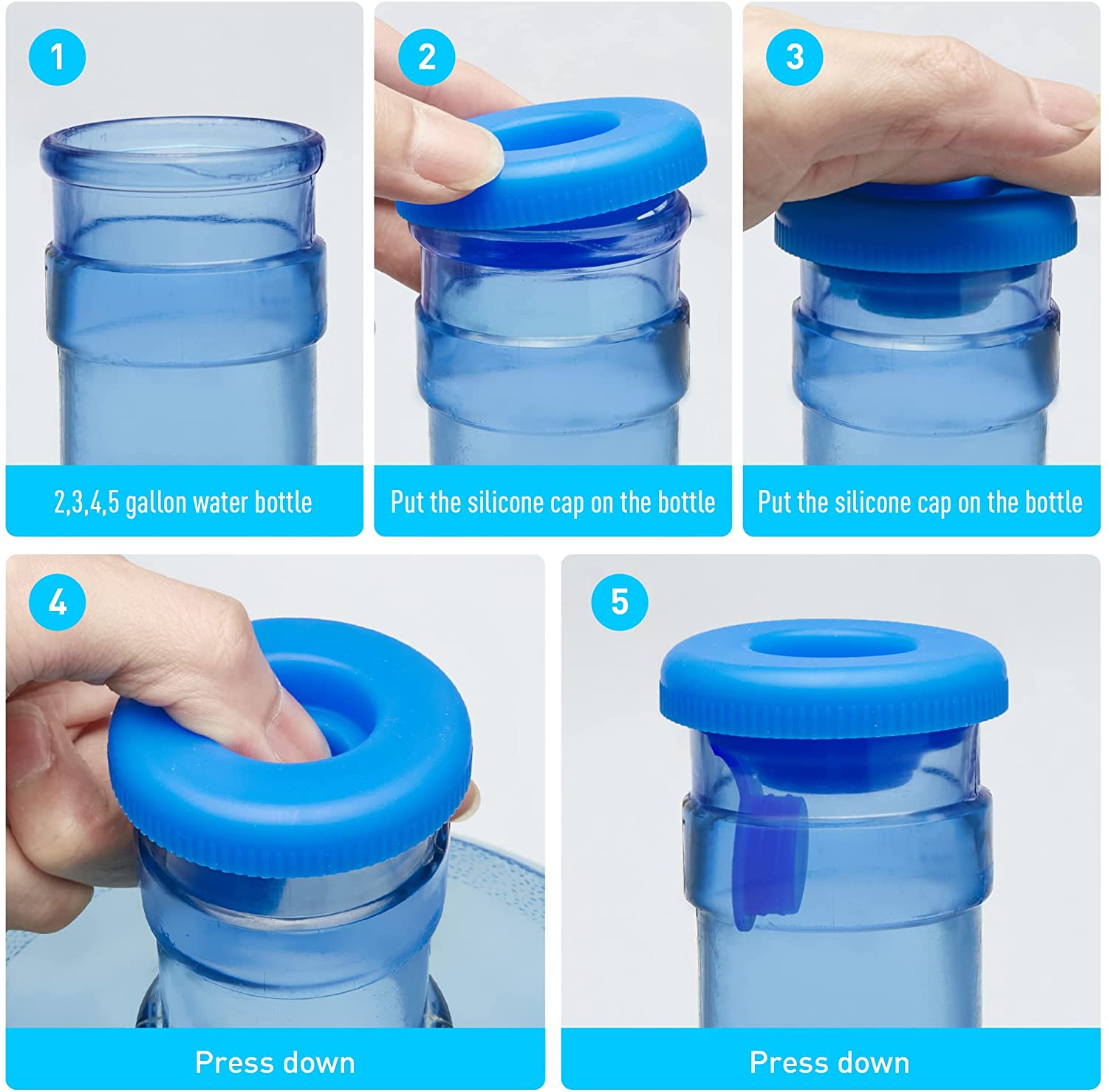 1

2,3,4,5 gallon water bottle

2

Put the silicone cap on the bottle

3

Put the silicone cap on the bottle

4

Press down

5

Press down